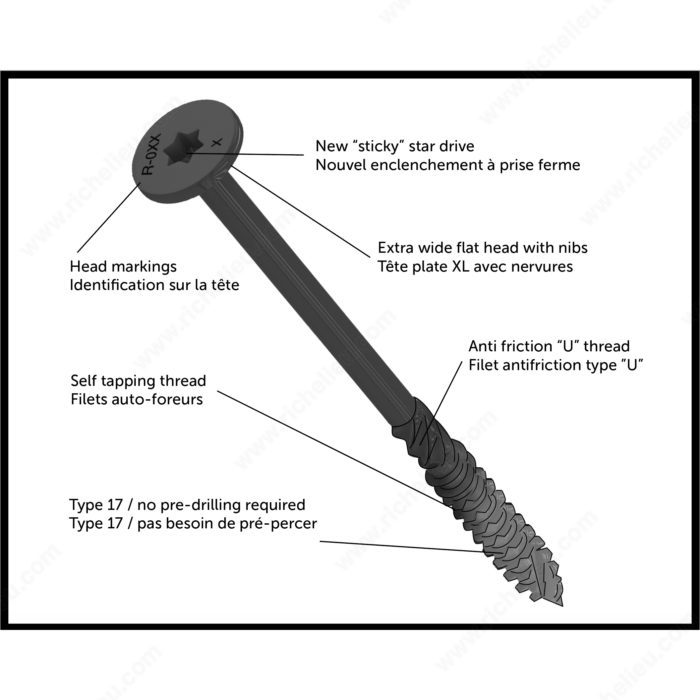 R-0XX
X

New "sticky" star drive
Nouvel enclenchement à prise ferme

Extra wide flat head with nibs
Tête plate XL avec nervures

Head markings
Identification sur la tête

Anti friction "U" thread
Filet antifriction type "U"

Self tapping thread
Filets auto-foreurs

Type 17 / no pre-drilling required
Type 17 / pas besoin de pré-percer

www.richelieu.com