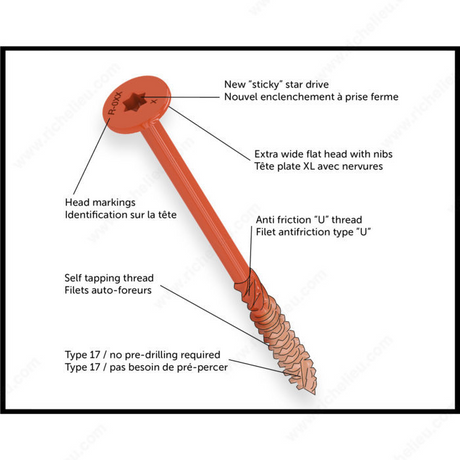 R-0XX X

New "sticky" star drive
Nouvel enclenchement à prise ferme

Extra wide flat head with nibs
Tête plate XL avec nervures

Head markings
Identification sur la tête

Anti friction "U" thread
Filet antifriction type "U"

Self tapping thread
Filets auto-foreurs

Type 17 / no pre-drilling required
Type 17 / pas besoin de pré-percer

www.richelieu.com